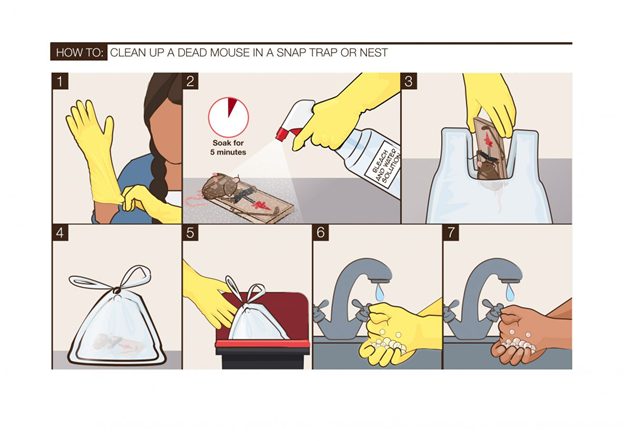 HOW TO: CLEAN UP A DEAD MOUSE IN A SNAP TRAP OR NEST

1

2

Soak for 5 minutes

BLEACH AND WATER SOLUTION

3

4

5

6

7