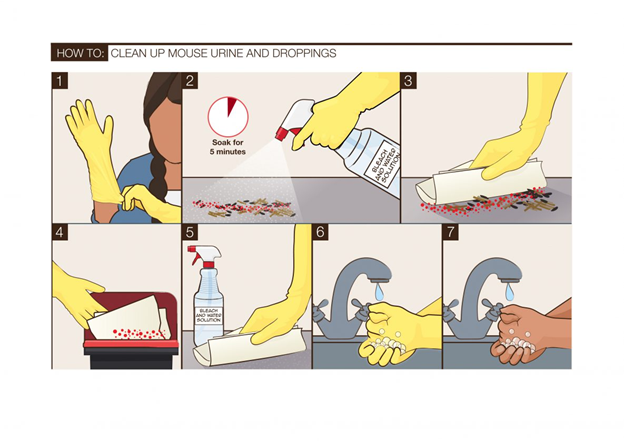 HOW TO: CLEAN UP MOUSE URINE AND DROPPINGS

1

2

Soak for 5 minutes

BLEACH AND WATER SOLUTION

3

4

5

BLEACH AND WATER SOLUTION

6

7